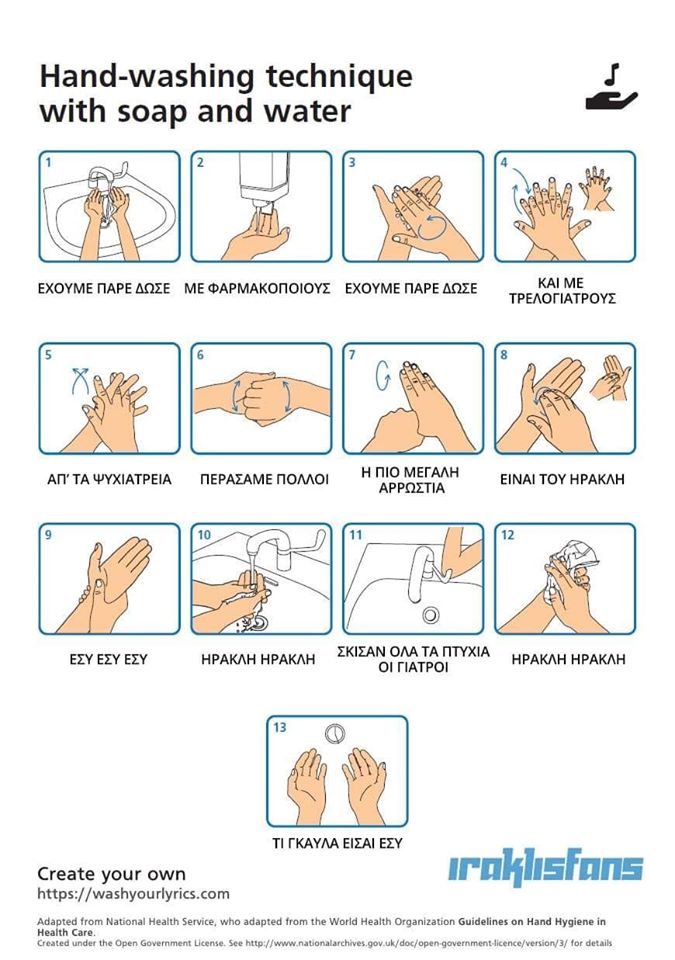 Hand-washing technique with soap and water

1
ΕΧΟΥΜΕ ΠΑΡΕ ΔΩΣΕ

2
ΜΕ ΦΑΡΜΑΚΟΠΟΙΟΥΣ

3
ΕΧΟΥΜΕ ΠΑΡΕ ΔΩΣΕ

4
ΚΑΙ ΜΕ ΤΡΕΛΟΓΙΑΤΡΟΥΣ

5
ΑΠ' ΤΑ ΨΥΧΙΑΤΡΕΙΑ

6
ΠΕΡΑΣΑΜΕ ΠΟΛΛΟΙ

7
Η ΠΙΟ ΜΕΓΑΛΗ ΑΡΡΩΣΤΙΑ

8
ΕΙΝΑΙ ΤΟΥ ΗΡΑΚΛΗ

9
ΕΣΥ ΕΣΥ ΕΣΥ

10
ΗΡΑΚΛΗ ΗΡΑΚΛΗ

11
ΣΚΙΣΑΝ ΟΛΑ ΤΑ ΠΤΥΧΙΑ ΟΙ ΓΙΑΤΡΟΙ

12
ΗΡΑΚΛΗ ΗΡΑΚΛΗ

13
ΤΙ ΓΚΑΥΛΑ ΕΙΣΑΙ ΕΣΥ

Create your own
https://washyourlyrics.com

iraklisfans

Adapted from National Health Service, who adapted from the World Health Organization Guidelines on Hand Hygiene in Health Care.
Created under the Open Government License. See http://www.nationalarchives.gov.uk/doc/open-government-licence/version/3/ for details